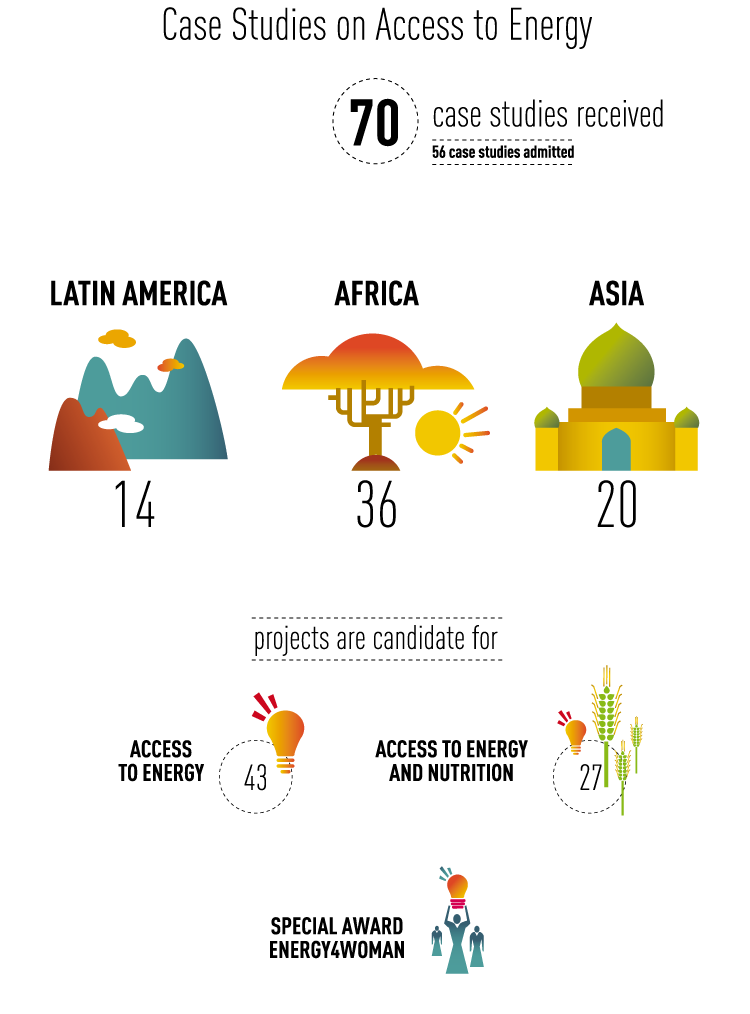 Case Studies on Access to Energy

70 case studies received
56 case studies admitted

LATIN AMERICA
14

AFRICA
36

ASIA
20

projects are candidate for

ACCESS TO ENERGY
43

ACCESS TO ENERGY AND NUTRITION
27

SPECIAL AWARD ENERGY4WOMAN